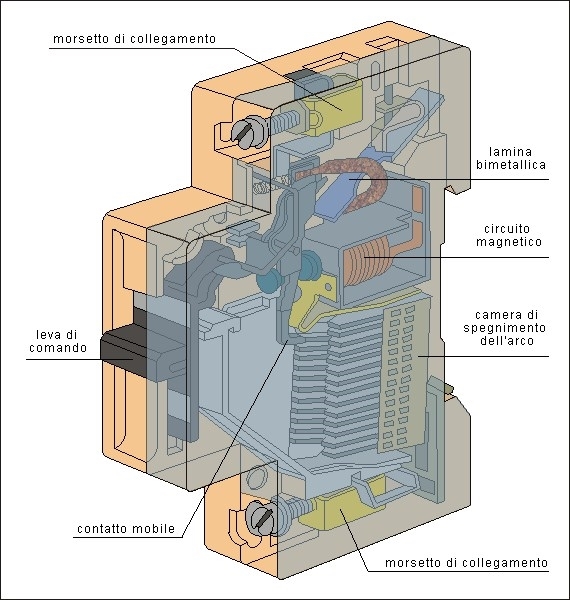 morsetto di collegamento

lamina bimetallica

circuito magnetico

camera di spegnimento dell'arco

leva di comando

contatto mobile

morsetto di collegamento